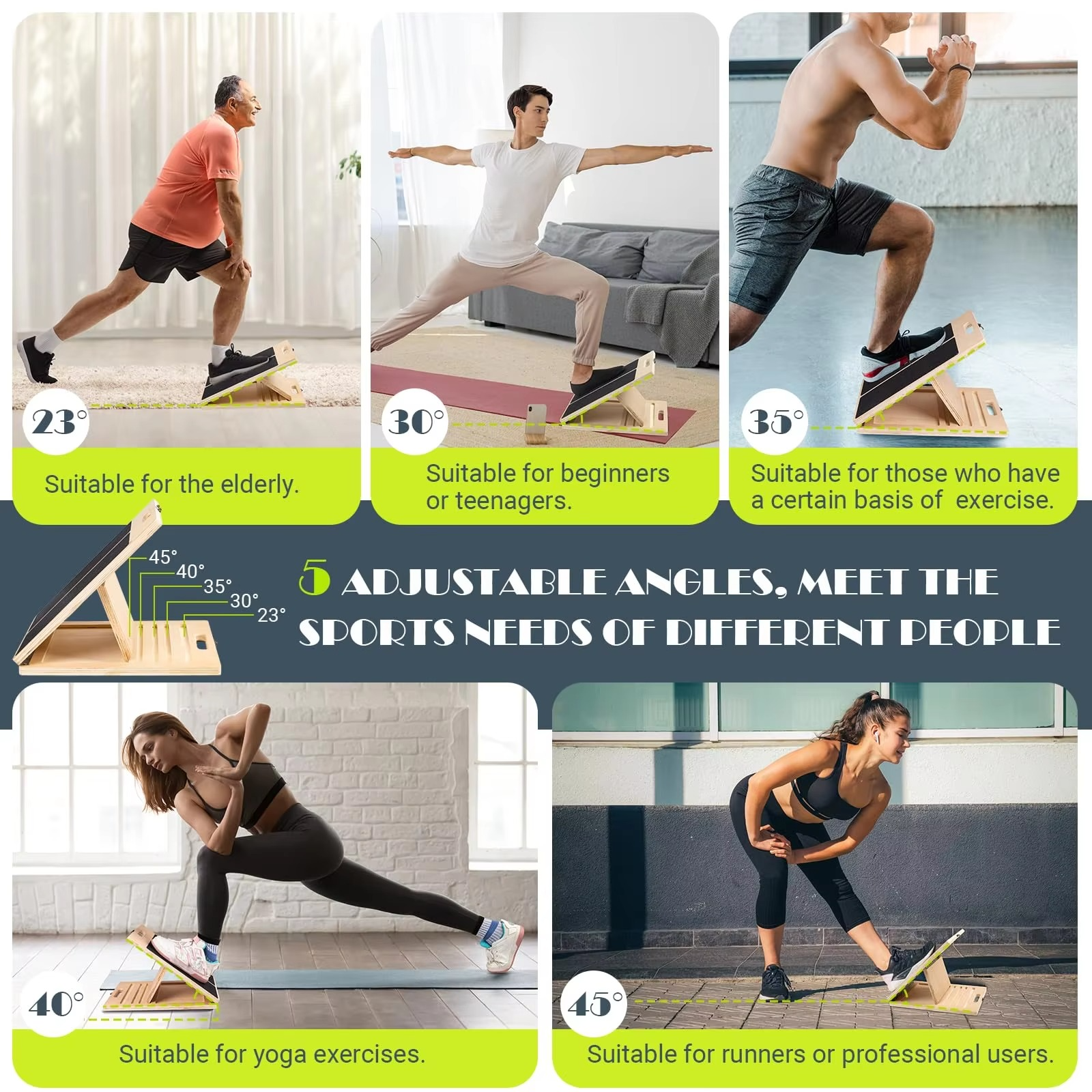 23°

Suitable for the elderly.

30°

Suitable for beginners or teenagers.

35°

Suitable for those who have a certain basis of exercise.

45°
40°
35°
30°
23°

5 ADJUSTABLE ANGLES, MEET THE SPORTS NEEDS OF DIFFERENT PEOPLE

40°

Suitable for yoga exercises.

45°

Suitable for runners or professional users.